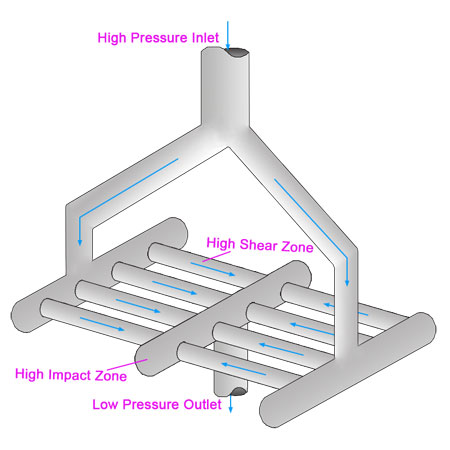 High Pressure Inlet
High Shear Zone
High Impact Zone
Low Pressure Outlet